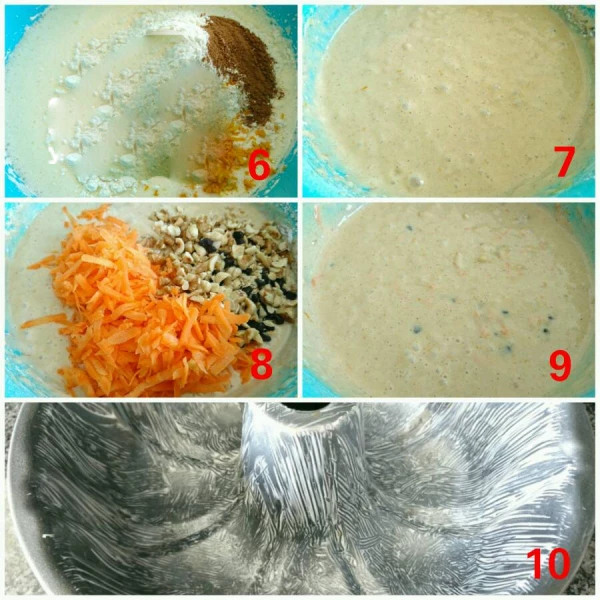 6

7

8

9

10